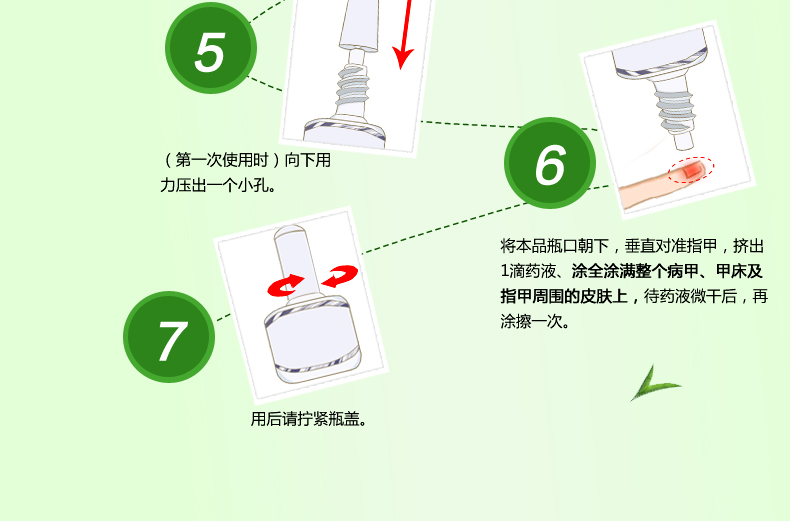 5

（第一次使用时）向下用力压出一个小孔。

6

将本品瓶口朝下，垂直对准指甲，挤出1滴药液、涂全涂满整个病甲、甲床及指甲周围的皮肤上，待药液微干后，再涂擦一次。

7

用后请拧紧瓶盖。